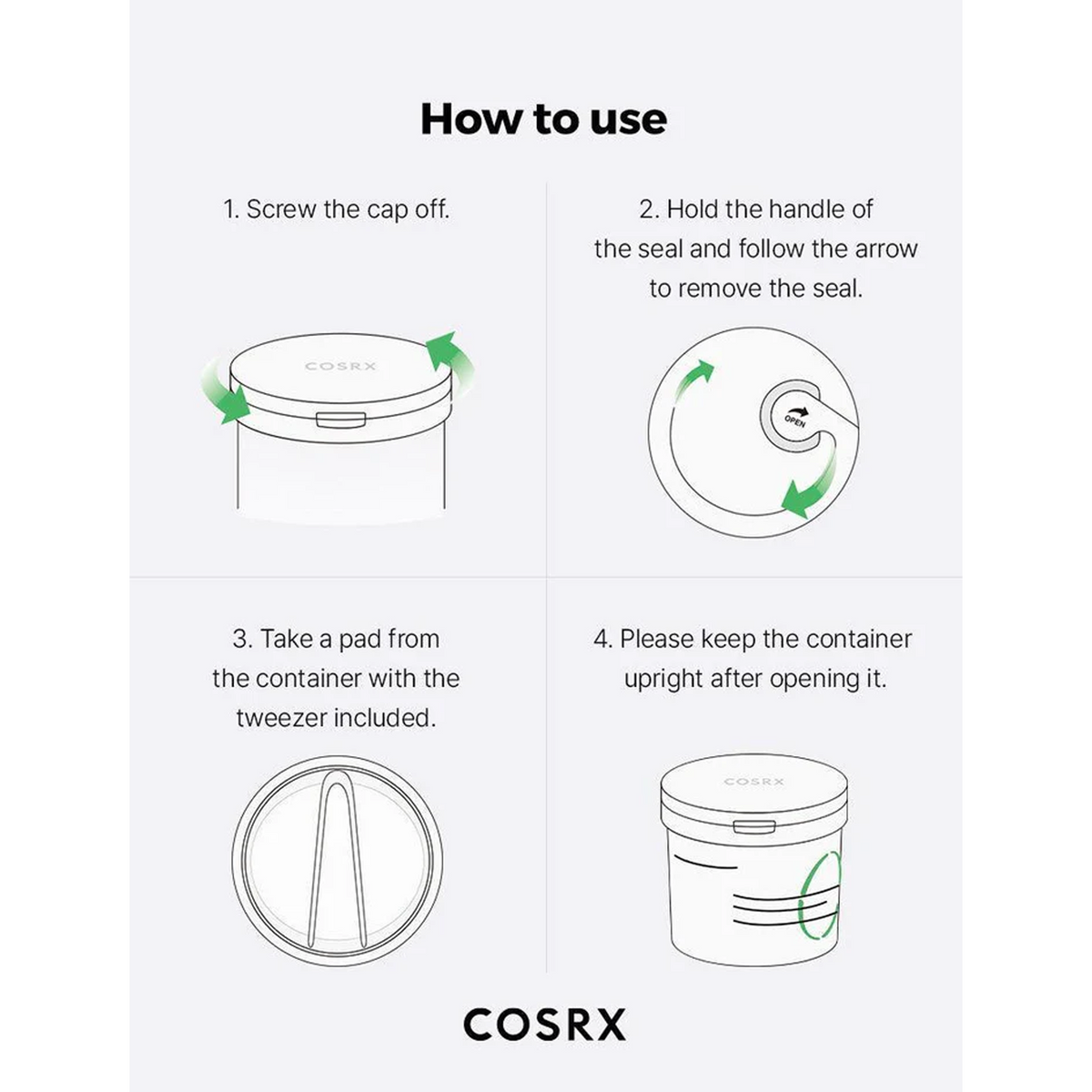 How to use

1. Screw the cap off.

COSRX

2. Hold the handle of the seal and follow the arrow to remove the seal.

OPEN

3. Take a pad from the container with the tweezer included.

4. Please keep the container upright after opening it.

COSRX

COSRX