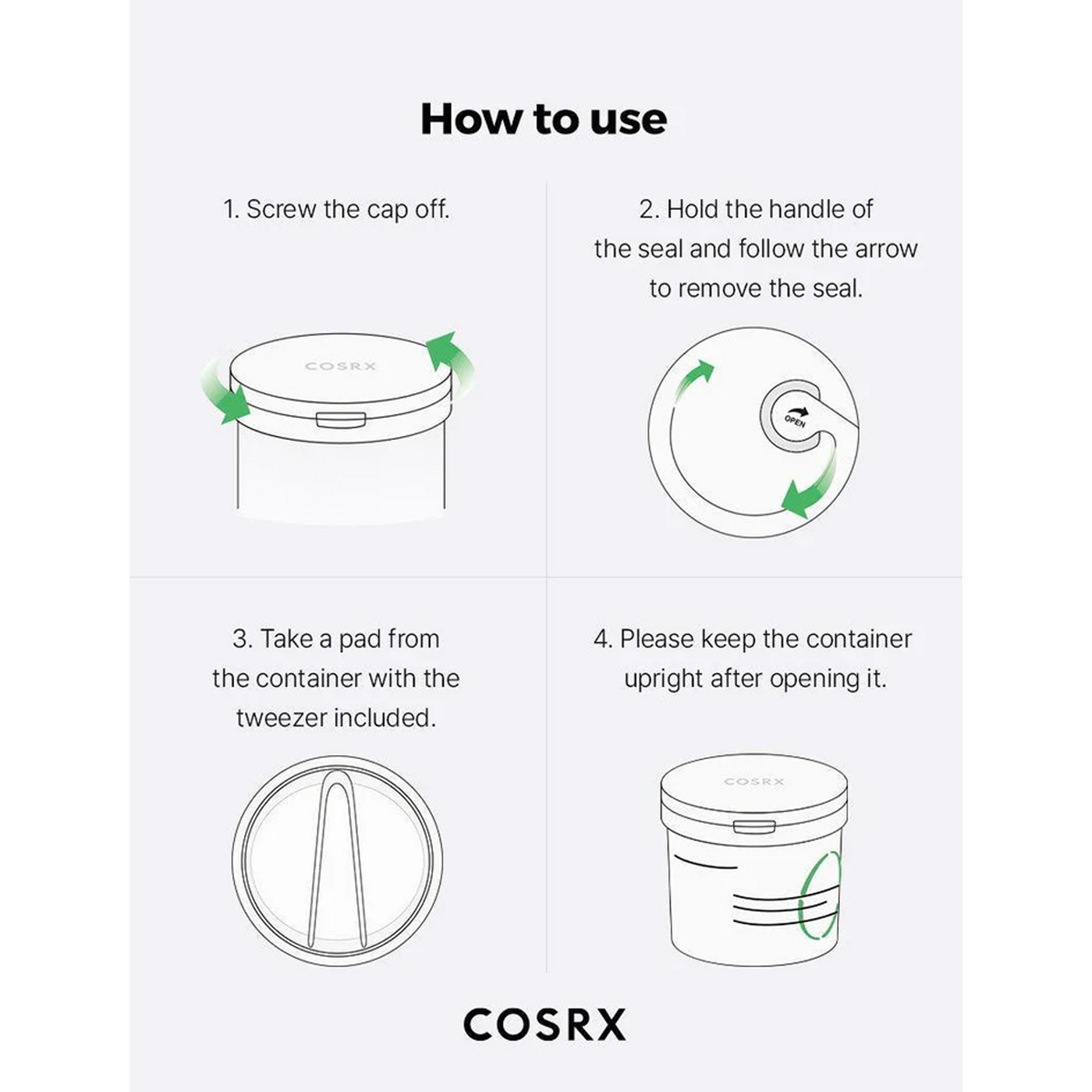 How to use

1. Screw the cap off.

COSRX

2. Hold the handle of the seal and follow the arrow to remove the seal.

OPEN

3. Take a pad from the container with the tweezer included.

4. Please keep the container upright after opening it.

COSRX

COSRX